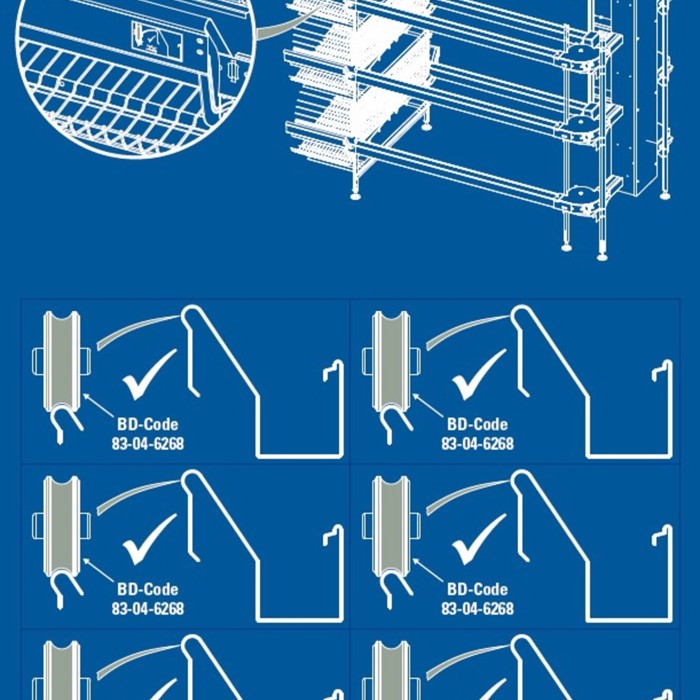 BD-Code
83-04-6268

BD-Code
83-04-6268

BD-Code
83-04-6268

BD-Code
83-04-6268